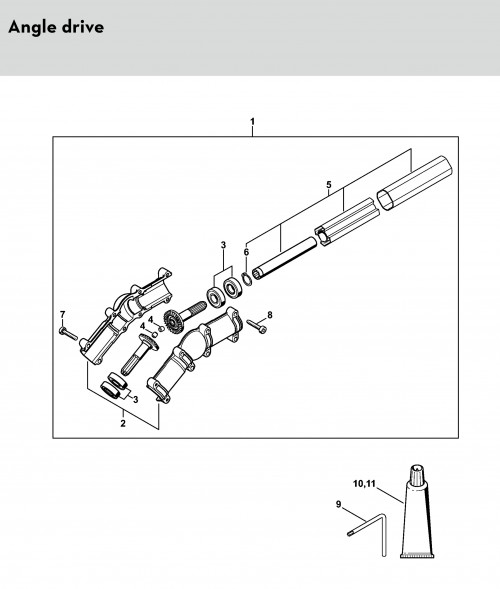 Angle drive

1

5

3

6

7

4

4

8

3

2

10,11

9